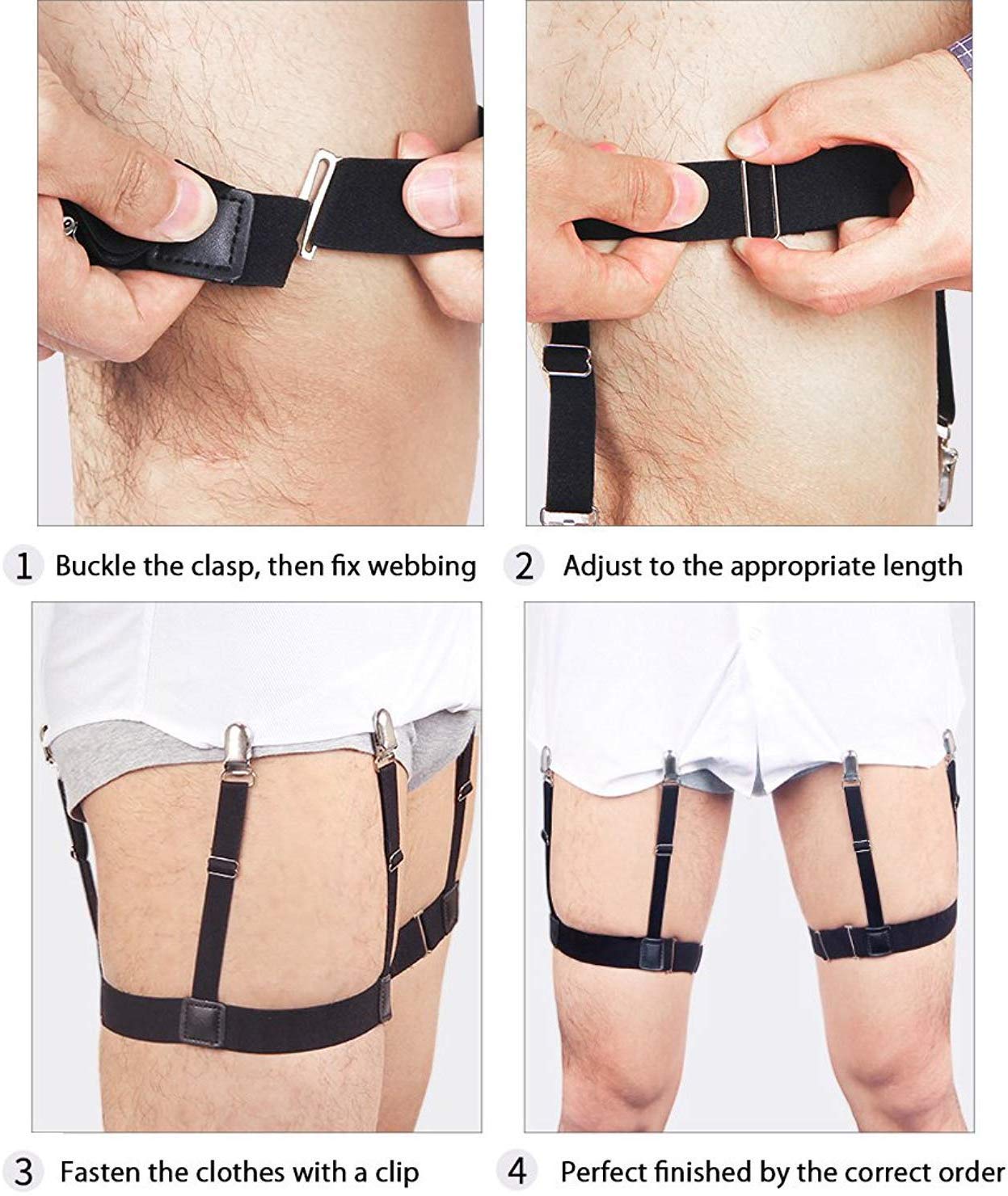 1 Buckle the clasp, then fix webbing

2 Adjust to the appropriate length

3 Fasten the clothes with a clip

4 Perfect finished by the correct order